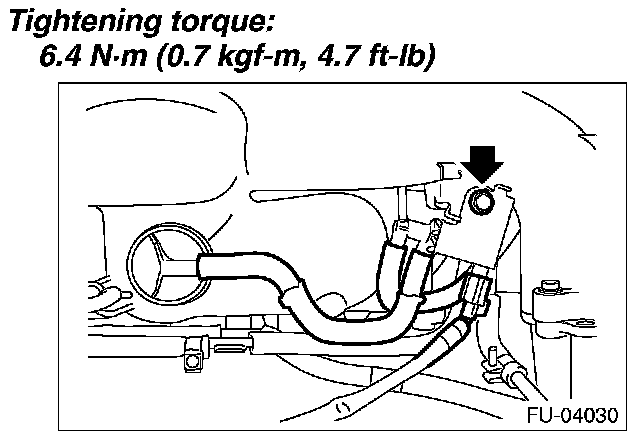 Tightening torque:
6.4 N·m (0.7 kgf-m, 4.7 ft-lb)

FU-04030