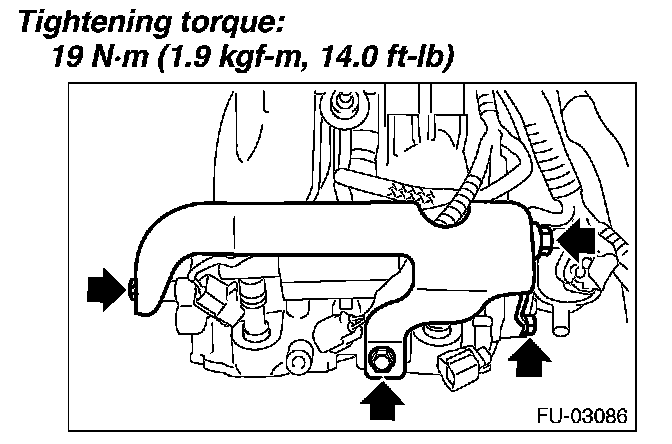 Tightening torque:
19 N·m (1.9 kgf-m, 14.0 ft-lb)

FU-03086