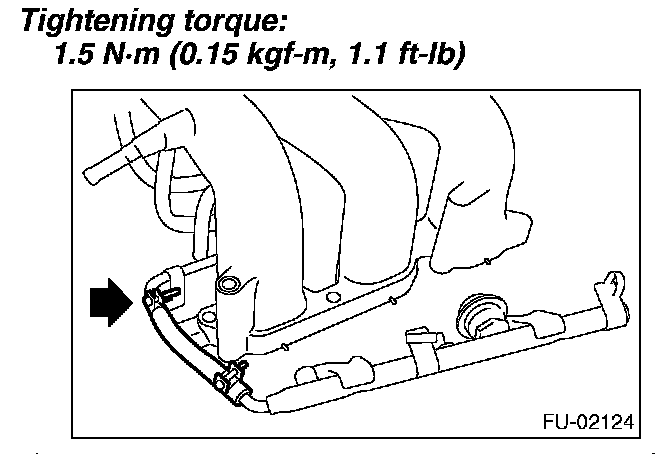 Tightening torque:
1.5 N·m (0.15 kgf-m, 1.1 ft-lb)

FU-02124