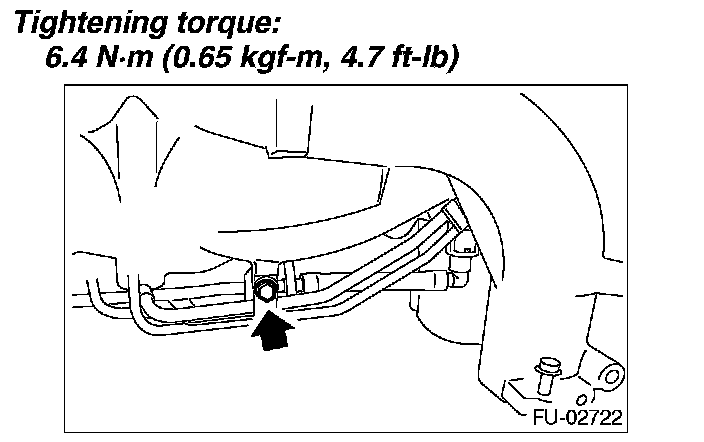 Tightening torque:
6.4 N·m (0.65 kgf-m, 4.7 ft-lb)

FU-02722