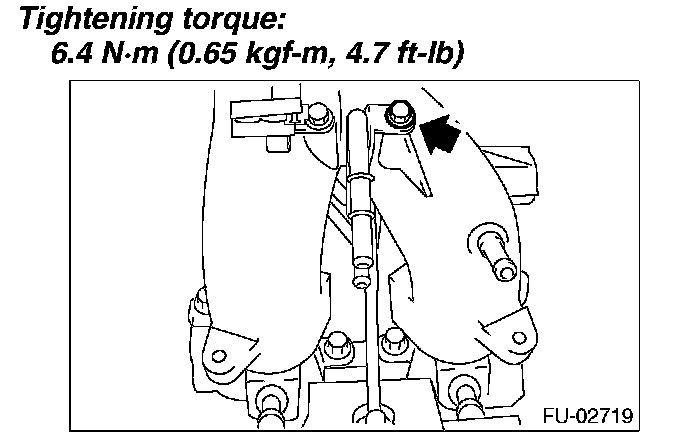 Tightening torque:
6.4 N·m (0.65 kgf-m, 4.7 ft-lb)

FU-02719