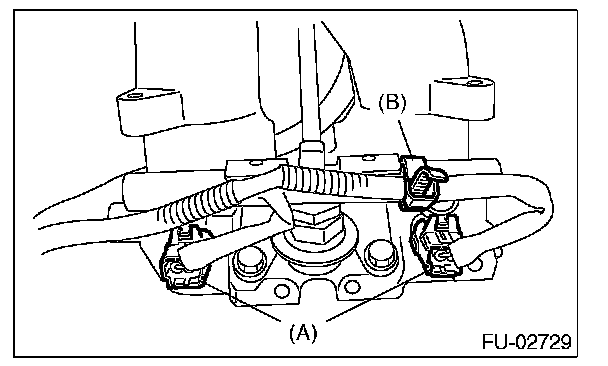 (B)
(A)
FU-02729