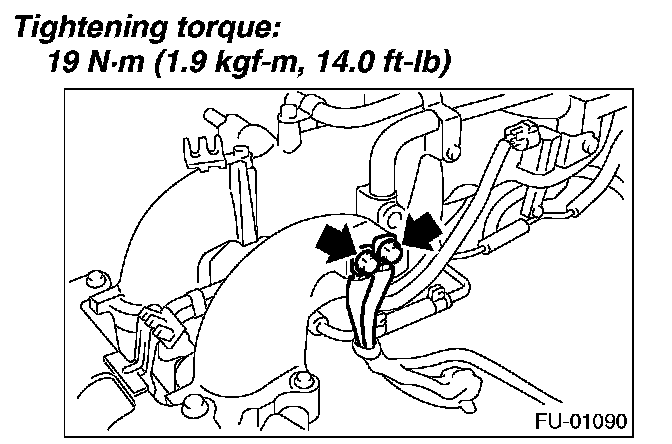 Tightening torque:
19 N·m (1.9 kgf-m, 14.0 ft-lb)

FU-01090