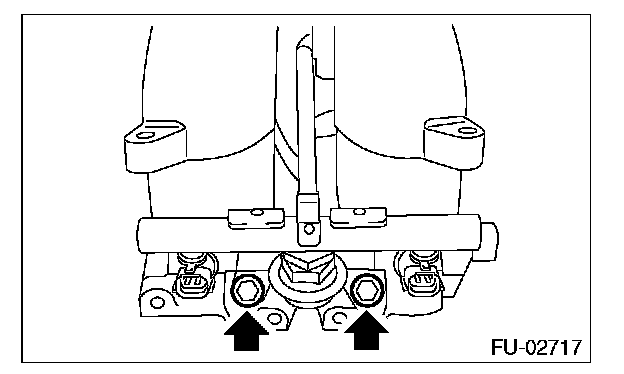 FU-02717