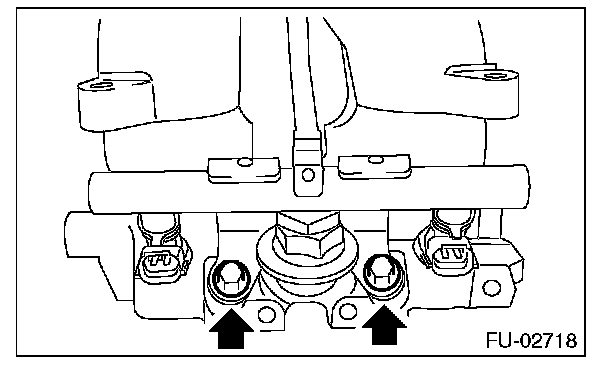 FU-02718