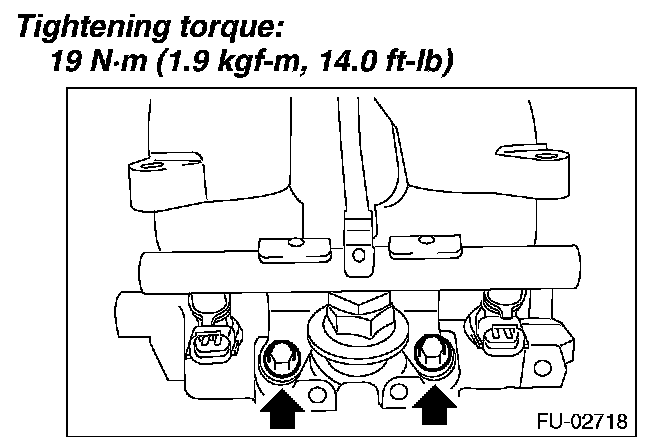 Tightening torque:
19 N·m (1.9 kgf-m, 14.0 ft-lb)

FU-02718