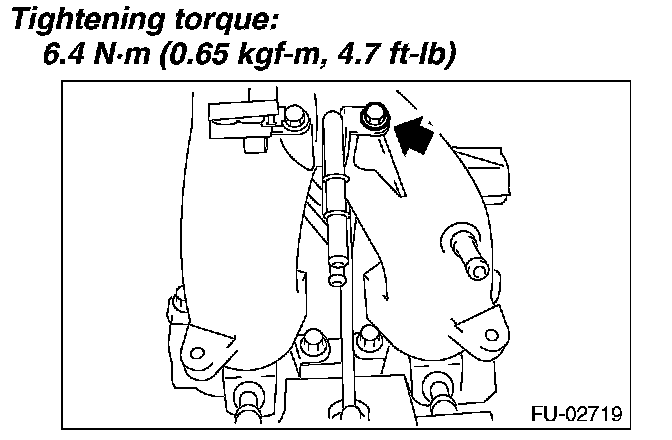 Tightening torque:
6.4 N·m (0.65 kgf-m, 4.7 ft-lb)

FU-02719