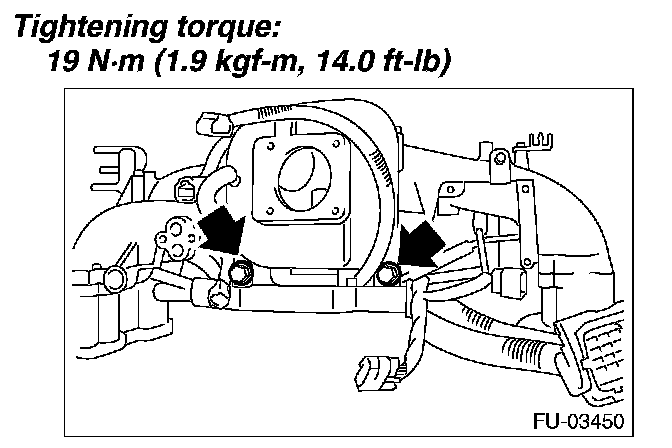 Tightening torque:
19 N·m (1.9 kgf-m, 14.0 ft-lb)

FU-03450