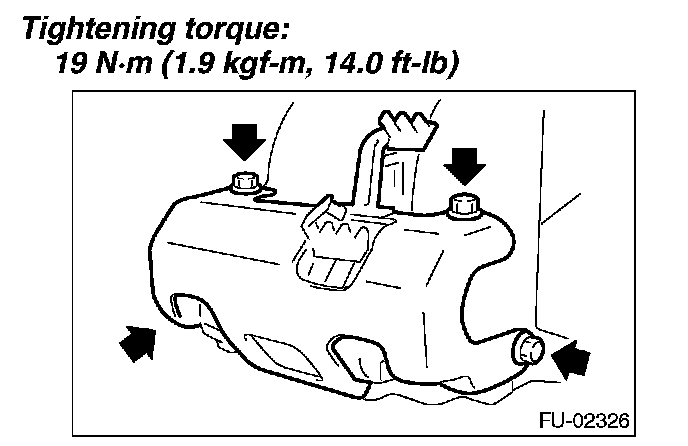 Tightening torque:
19 N·m (1.9 kgf-m, 14.0 ft-lb)

FU-02326