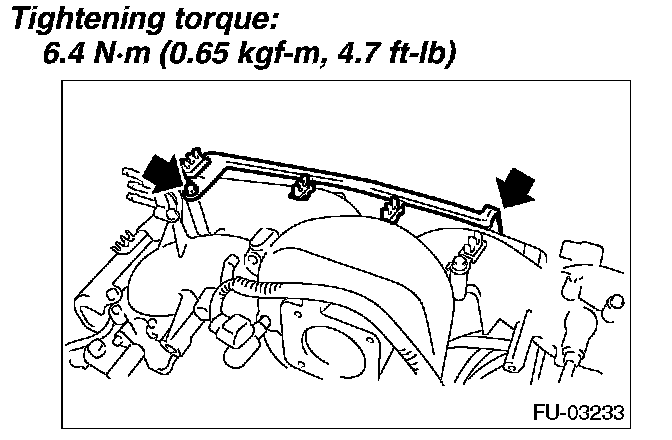 Tightening torque:
6.4 N·m (0.65 kgf-m, 4.7 ft-lb)

FU-03233