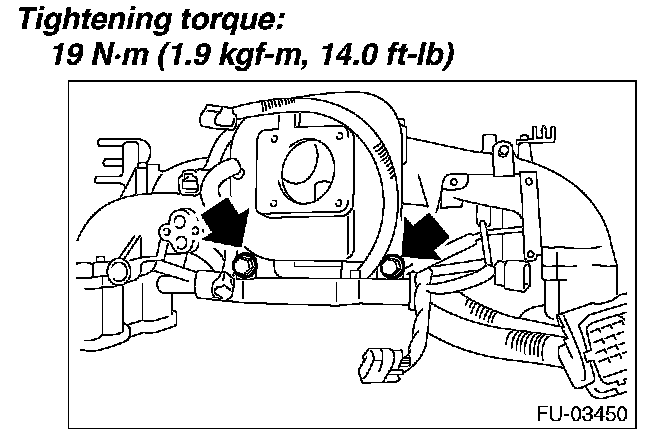 Tightening torque:
19 N·m (1.9 kgf-m, 14.0 ft-lb)

FU-03450