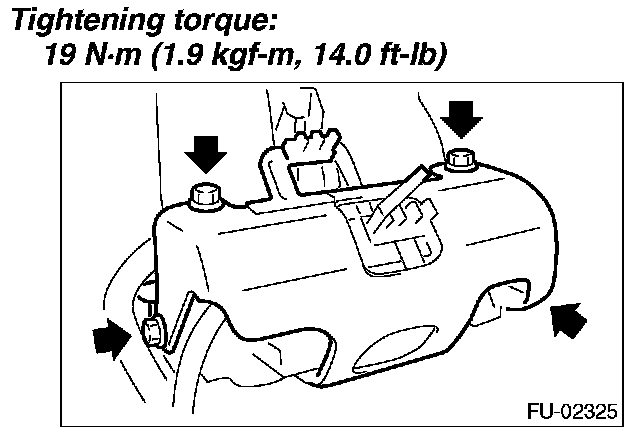 Tightening torque:
19 N·m (1.9 kgf-m, 14.0 ft-lb)

FU-02325