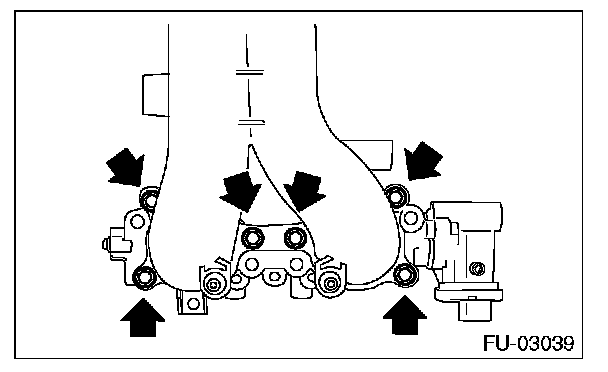 FU-03039