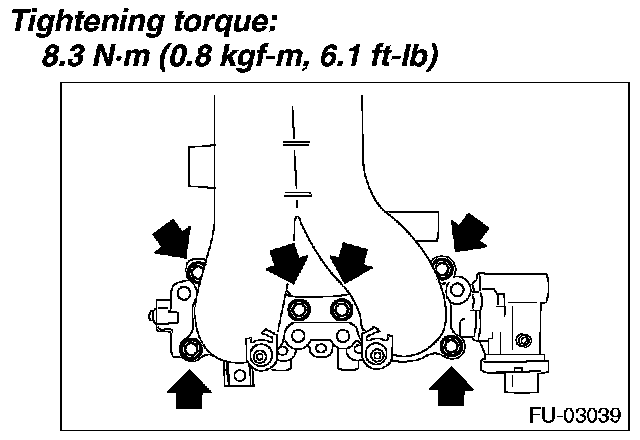 Tightening torque:
8.3 N·m (0.8 kgf-m, 6.1 ft-lb)

FU-03039