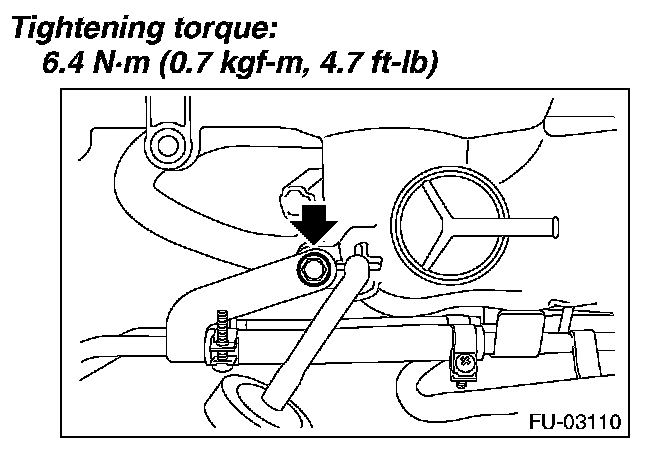 Tightening torque:
6.4 N·m (0.7 kgf-m, 4.7 ft-lb)

FU-03110