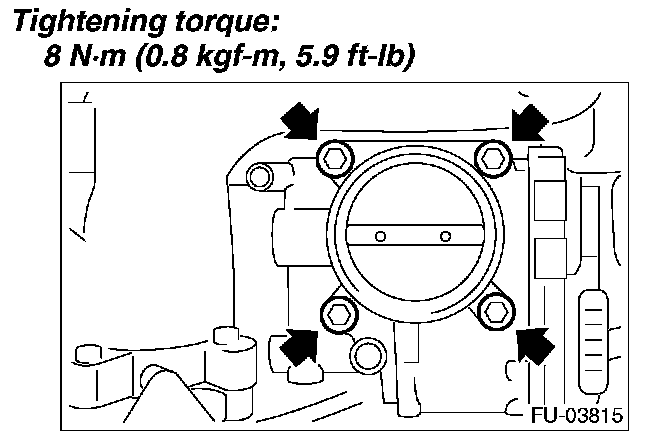 Tightening torque:
8 N·m (0.8 kgf-m, 5.9 ft-lb)

FU-03815