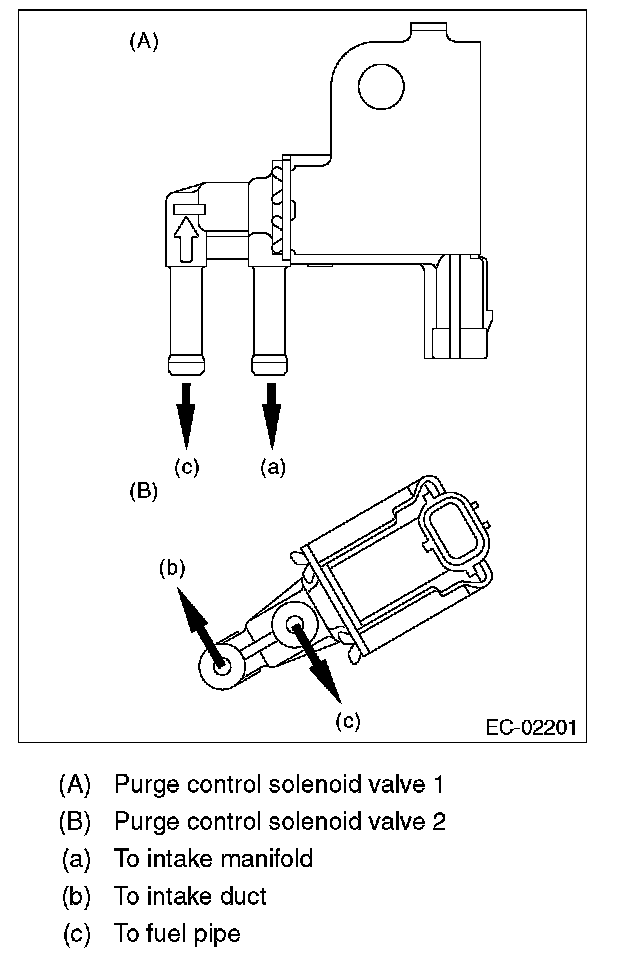 (A)

(c) (a)

(B)

(b)

(c)

EC-02201

(A) Purge control solenoid valve 1

(B) Purge control solenoid valve 2

(a) To intake manifold

(b) To intake duct

(c) To fuel pipe