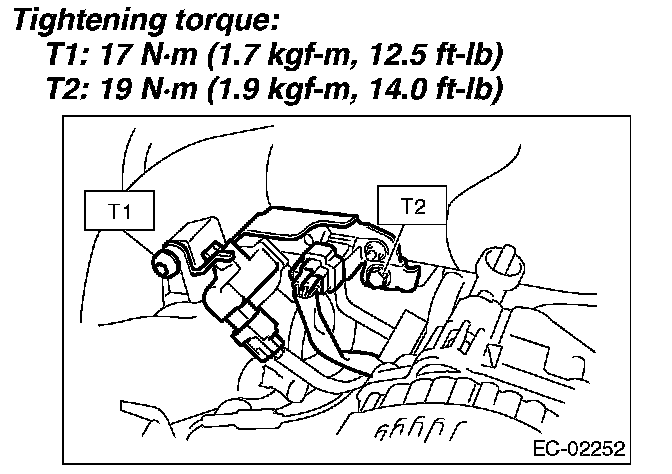 Tightening torque:
T1: 17 N·m (1.7 kgf-m, 12.5 ft-lb)
T2: 19 N·m (1.9 kgf-m, 14.0 ft-lb)

T1

T2

EC-02252