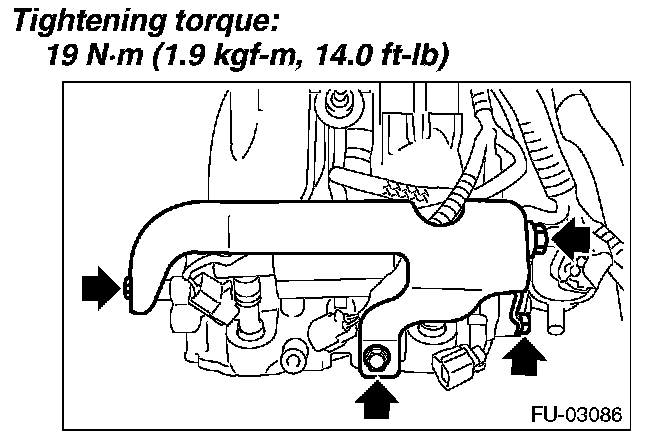 Tightening torque:
19 N·m (1.9 kgf-m, 14.0 ft-lb)

FU-03086