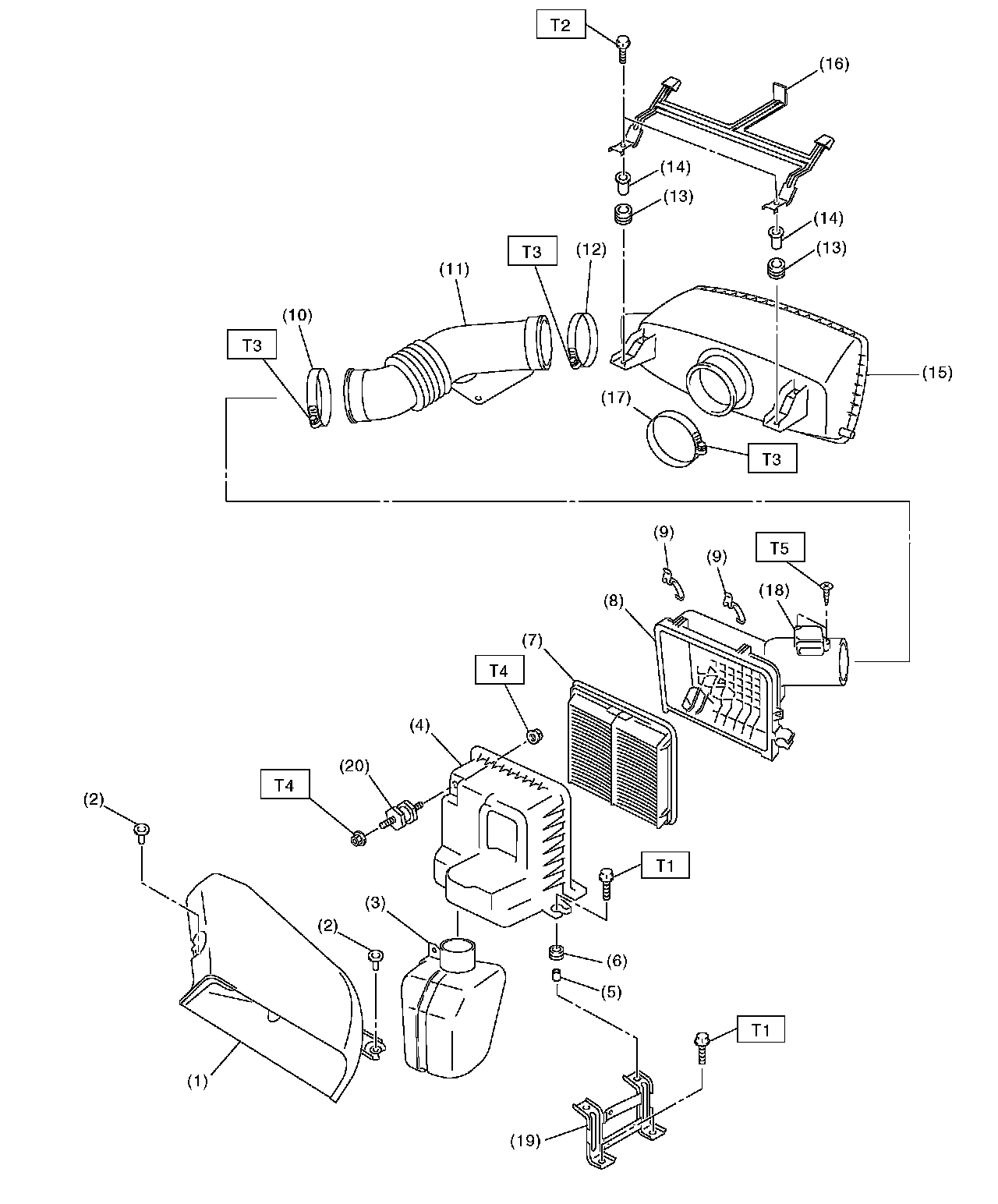 T2
(16)
(14)
(13)
(14)
(13)
T3
(12)
(11)
(10)
T3
(15)
(17)
T3
(9)
(9)
T5
(18)
(8)
(7)
T4
(4)
(20)
T4
(2)
T1
(3)
(2)
(6)
(5)
T1
(1)
(19)