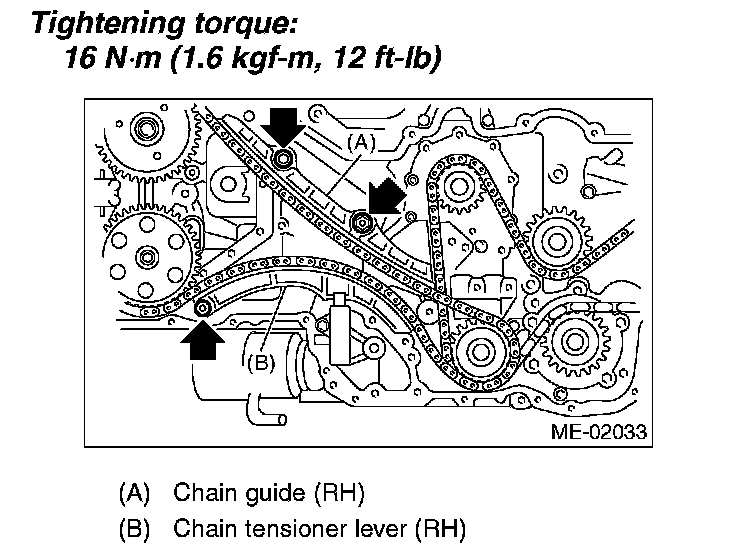 Tightening torque:
16 N·m (1.6 kgf-m, 12 ft-lb)

(A)

(B)

ME-02033

(A) Chain guide (RH)
(B) Chain tensioner lever (RH)