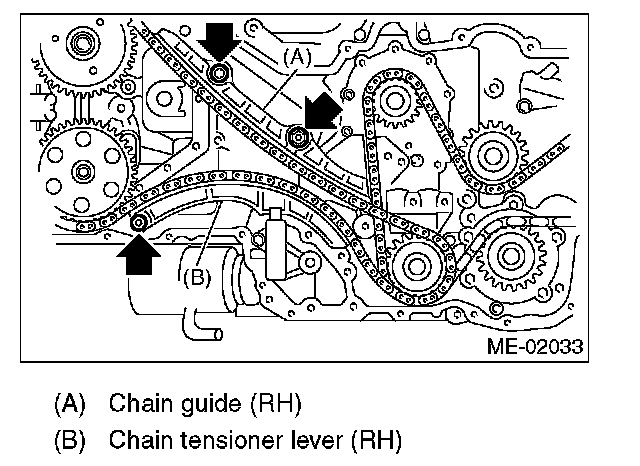 (A)

(B)

ME-02033

(A) Chain guide (RH)

(B) Chain tensioner lever (RH)