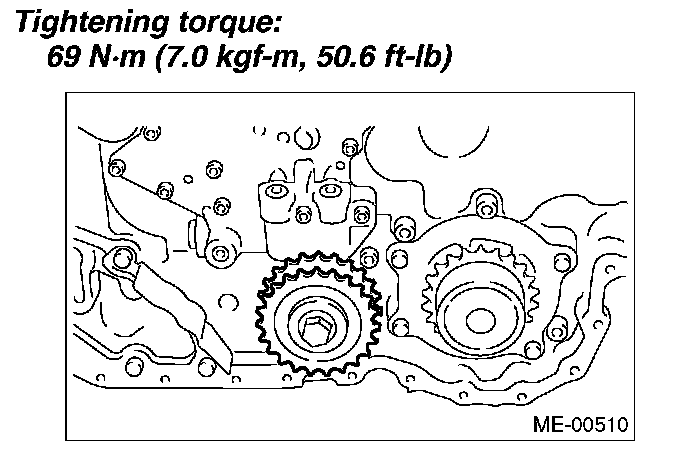 Tightening torque:
69 N·m (7.0 kgf-m, 50.6 ft-lb)

ME-00510