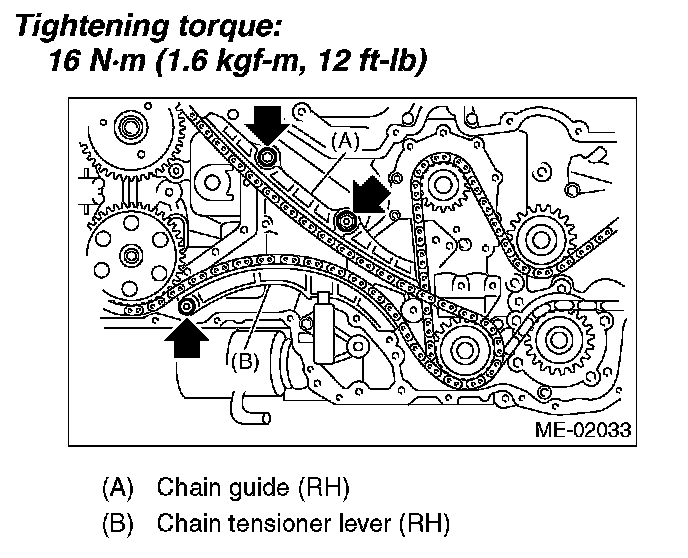 Tightening torque:
16 N·m (1.6 kgf-m, 12 ft-lb)

(A)

(B)

ME-02033

(A) Chain guide (RH)
(B) Chain tensioner lever (RH)