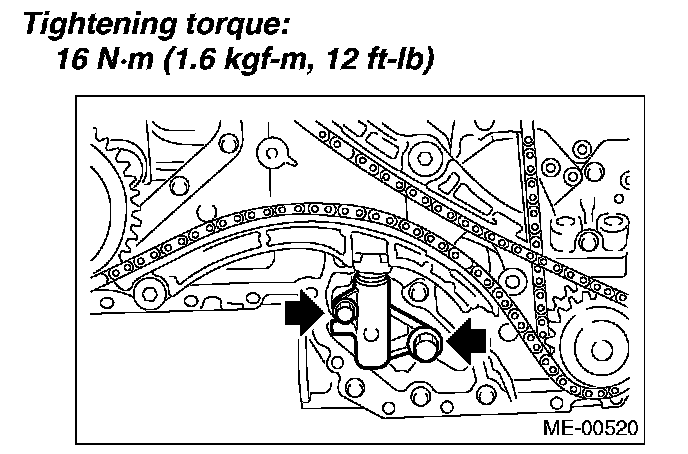 Tightening torque:
16 N·m (1.6 kgf-m, 12 ft-lb)

ME-00520