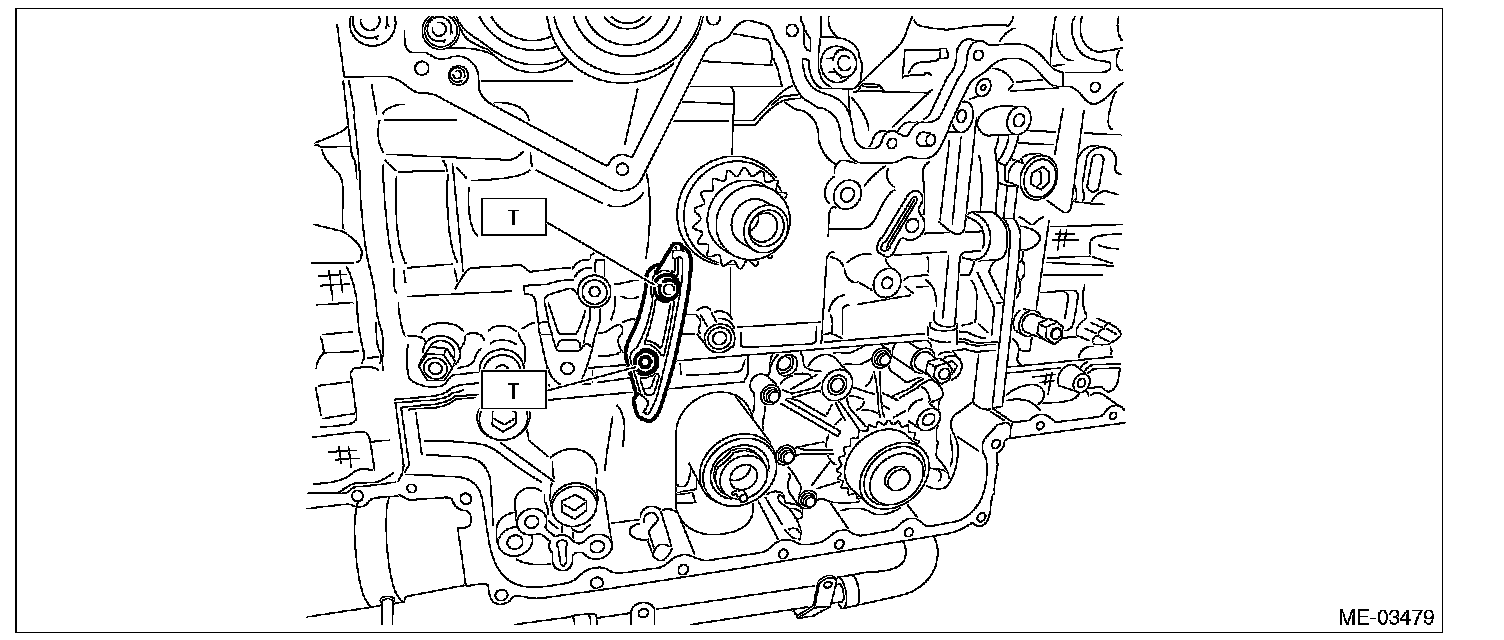 T
T
ME-03479