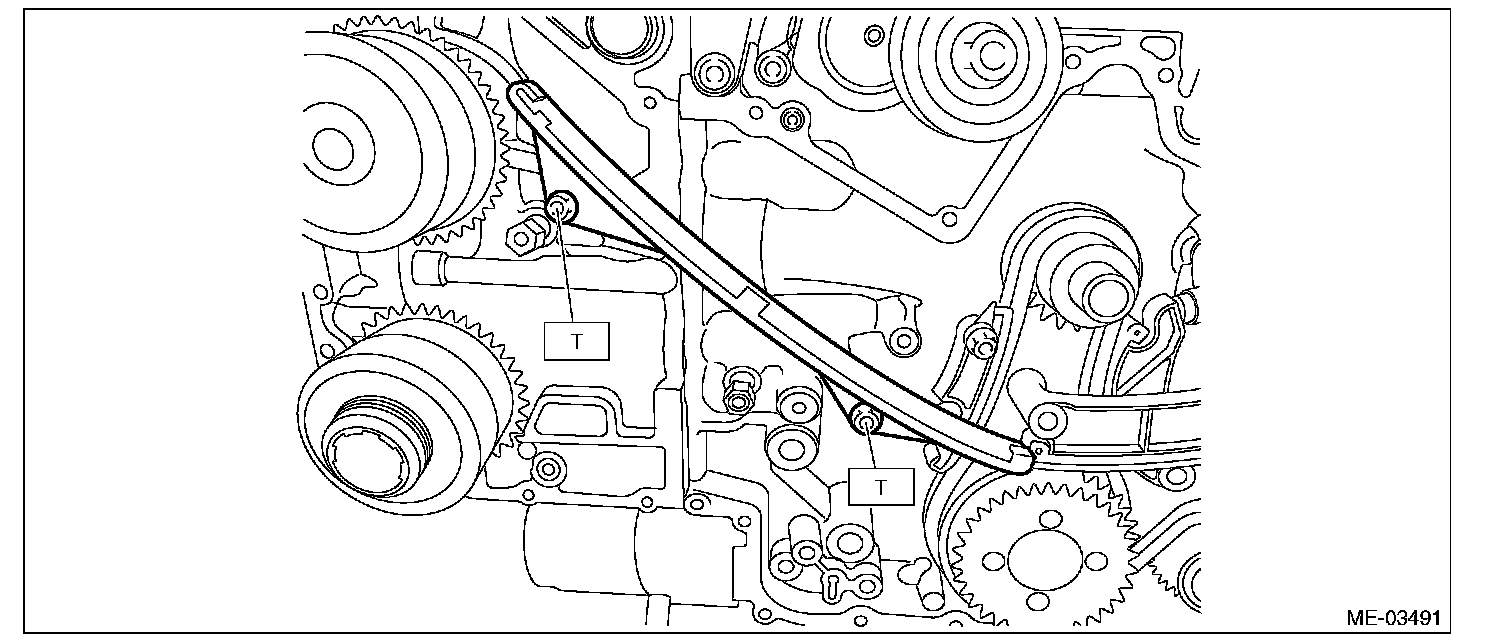 T

T

ME-03491