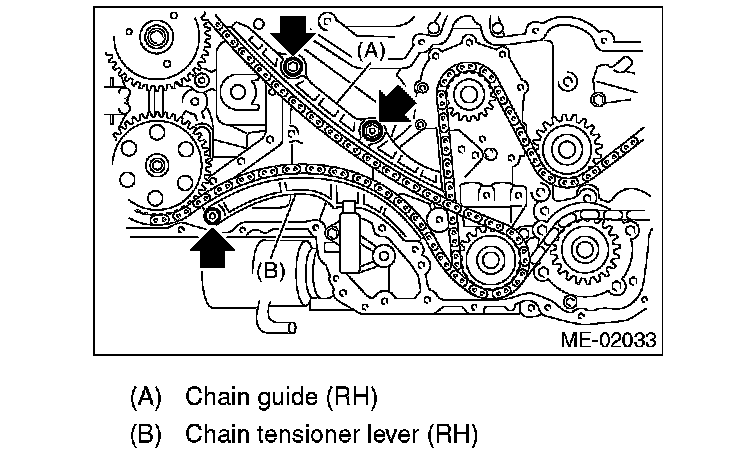 (A)

(B)

ME-02033

(A) Chain guide (RH)

(B) Chain tensioner lever (RH)