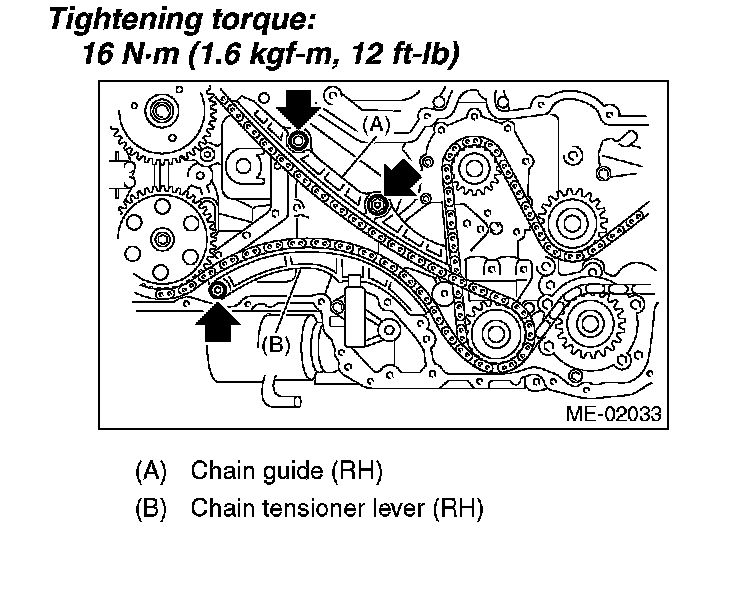 Tightening torque:
16 N·m (1.6 kgf-m, 12 ft-lb)

(A)

(B)

ME-02033

(A) Chain guide (RH)
(B) Chain tensioner lever (RH)