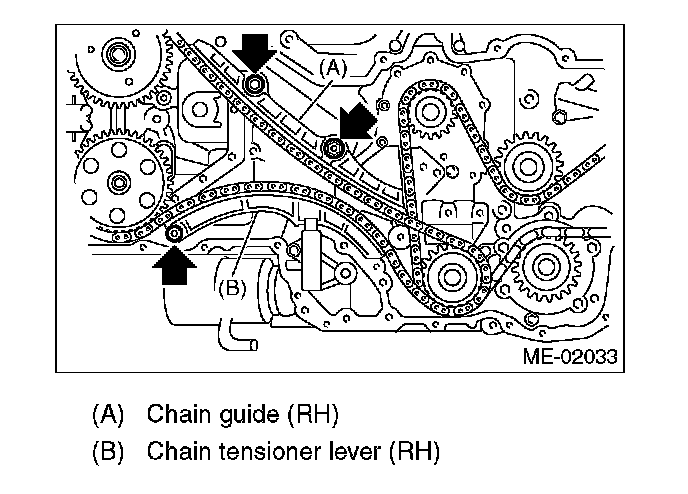 (A)

(B)

ME-02033

(A) Chain guide (RH)

(B) Chain tensioner lever (RH)