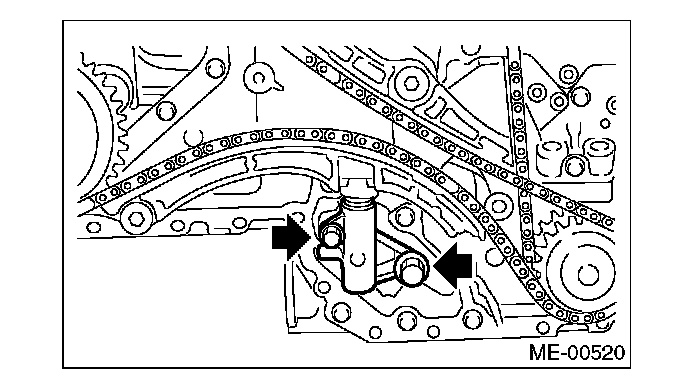 ME-00520