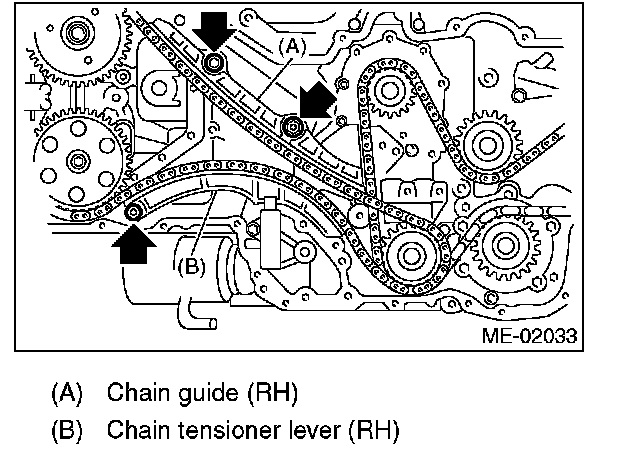 (A)

(B)

ME-02033

(A) Chain guide (RH)

(B) Chain tensioner lever (RH)