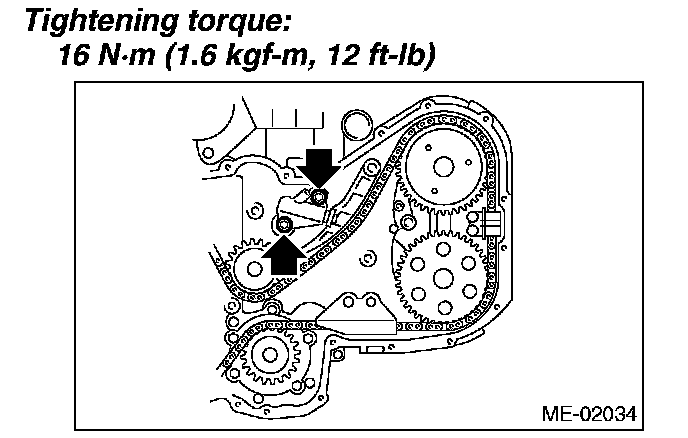 Tightening torque:
16 N·m (1.6 kgf-m, 12 ft-lb)

ME-02034