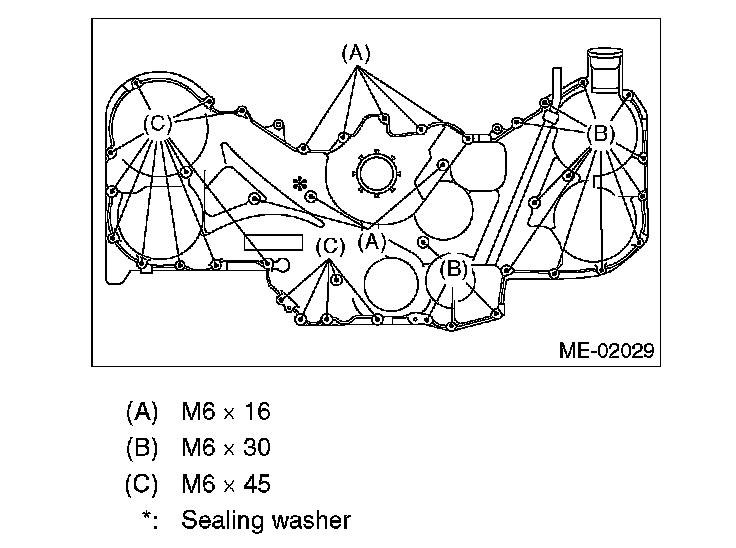 (A)
(C)
(B)
*
(A)
(C)
(B)
ME-02029

(A) M6 × 16
(B) M6 × 30
(C) M6 × 45
*: Sealing washer