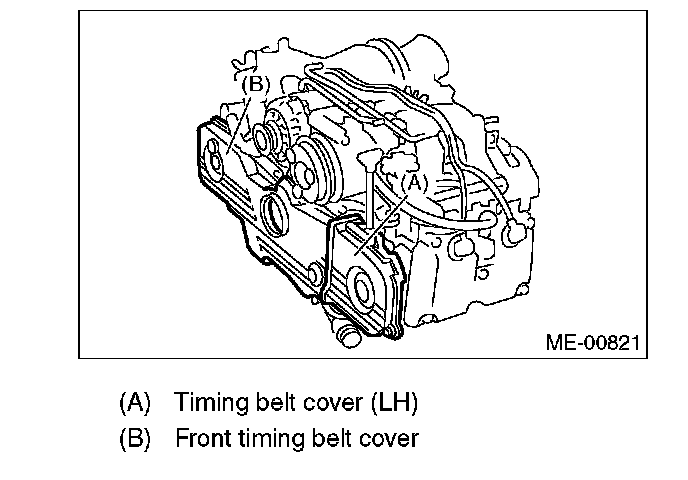 (B)
(A)
ME-00821

(A) Timing belt cover (LH)
(B) Front timing belt cover