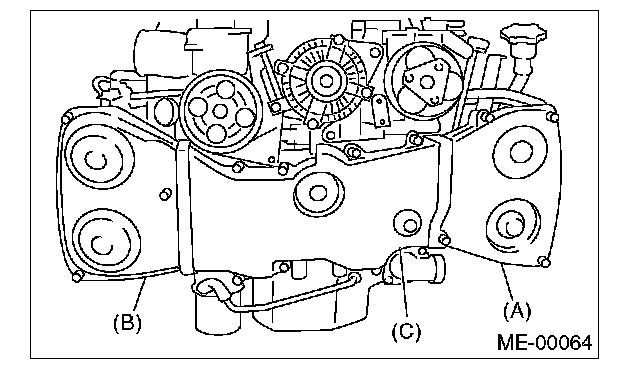 (B)
(C)
(A)
ME-00064