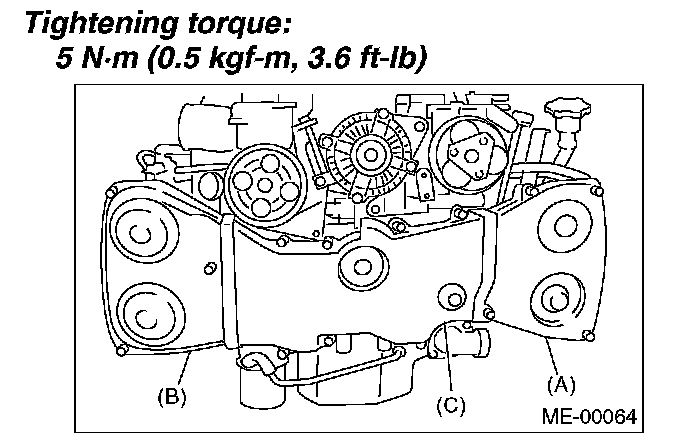 Tightening torque:
5 N·m (0.5 kgf-m, 3.6 ft-lb)

(B)

(C)

(A)

ME-00064