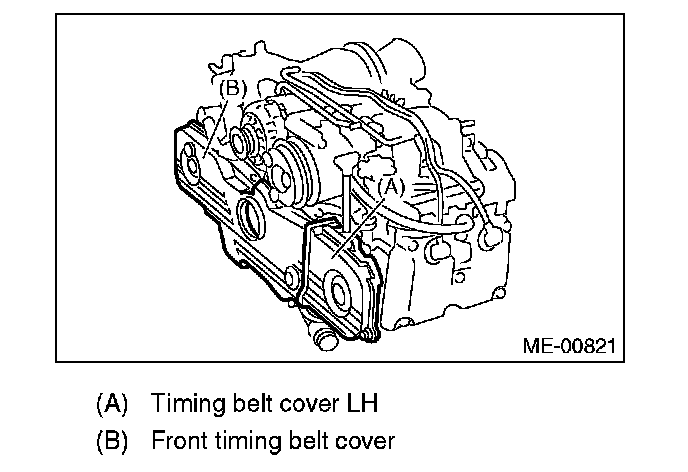 (B)

(A)

ME-00821

(A) Timing belt cover LH

(B) Front timing belt cover