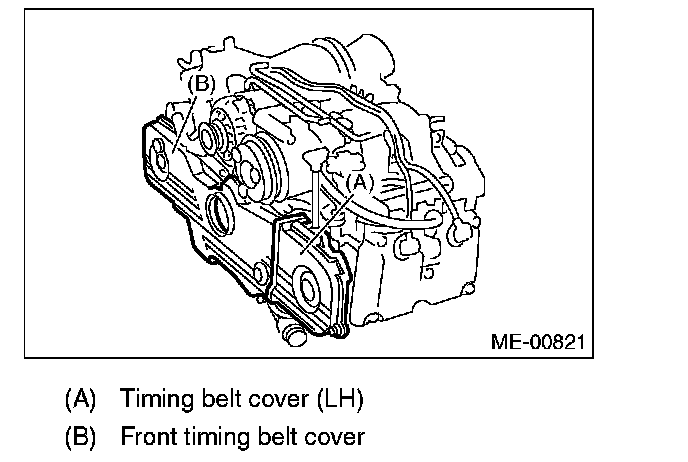 (B)

(A)

ME-00821

(A) Timing belt cover (LH)

(B) Front timing belt cover