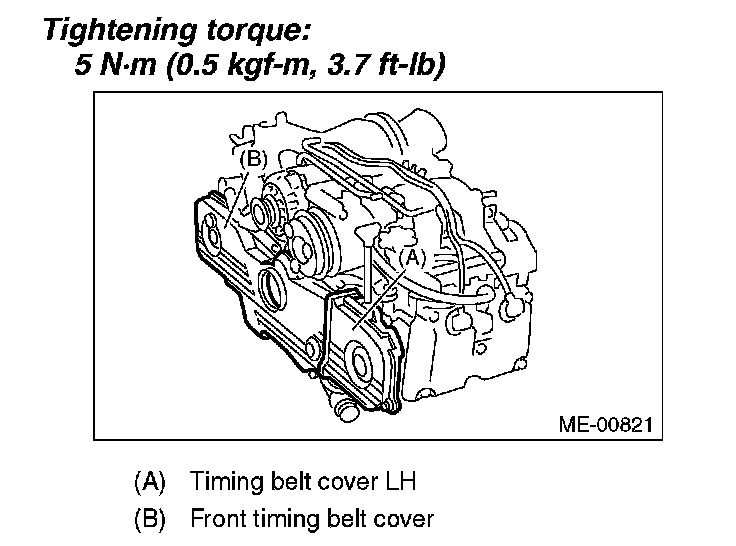 Tightening torque:
5 N·m (0.5 kgf-m, 3.7 ft-lb)

(B)
(A)
ME-00821

(A) Timing belt cover LH
(B) Front timing belt cover