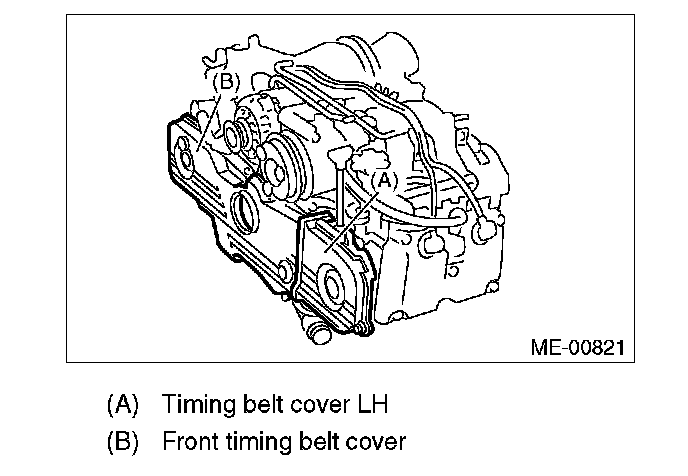 (B)

(A)

ME-00821

(A) Timing belt cover LH
(B) Front timing belt cover