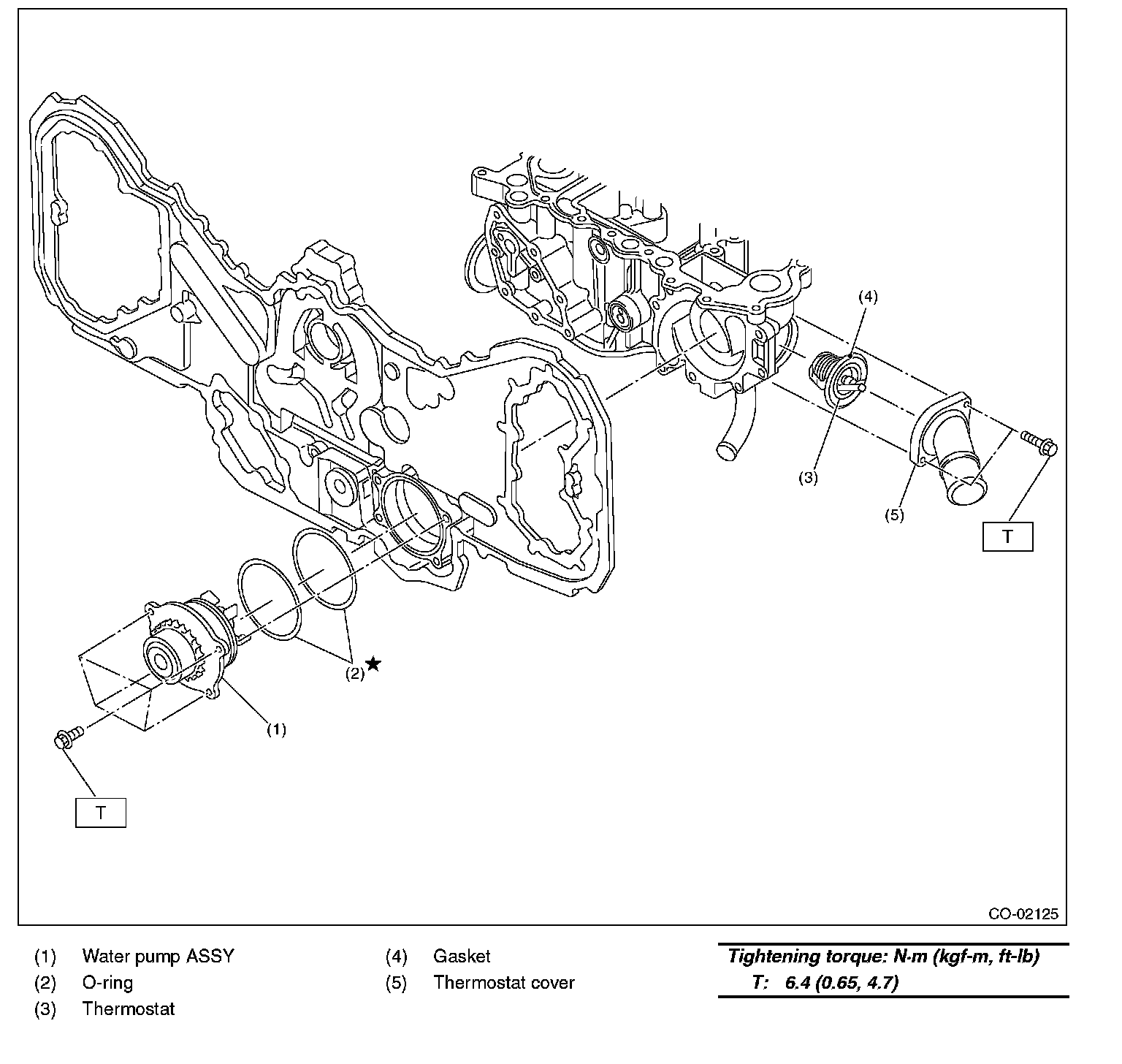 (4)

(3)

(5)

T

(2)★

(1)

T

CO-02125

(1) Water pump ASSY
(2) O-ring
(3) Thermostat

(4) Gasket
(5) Thermostat cover

Tightening torque: N·m (kgf-m, ft-lb)
T: 6.4 (0.65, 4.7)