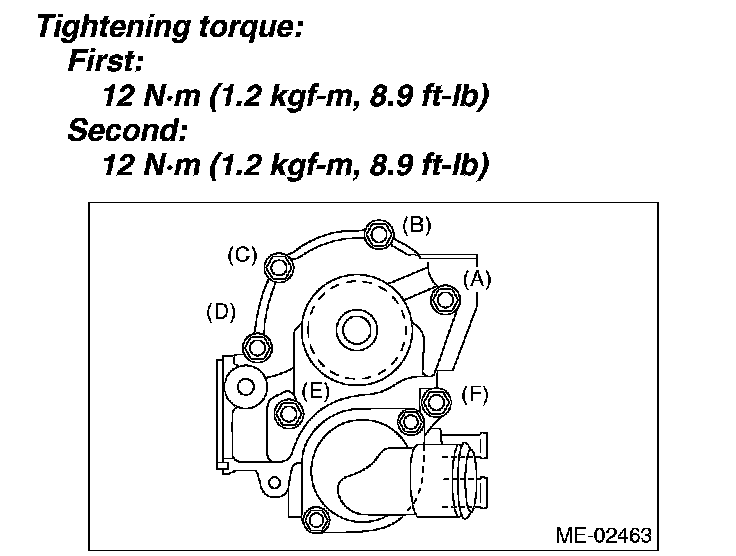 Tightening torque:
First:
12 N·m (1.2 kgf-m, 8.9 ft-lb)
Second:
12 N·m (1.2 kgf-m, 8.9 ft-lb)

(B)
(C)
(A)
(D)
(E)
(F)
ME-02463