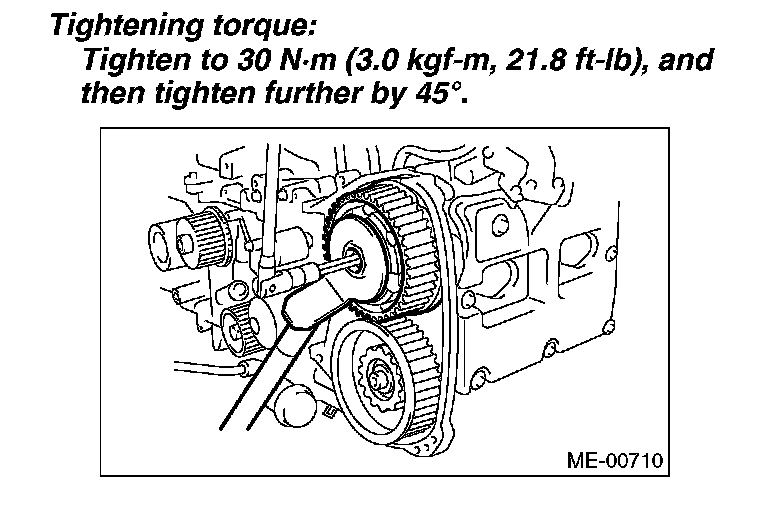 Tightening torque:

Tighten to 30 N·m (3.0 kgf-m, 21.8 ft-lb), and then tighten further by 45°.

ME-00710