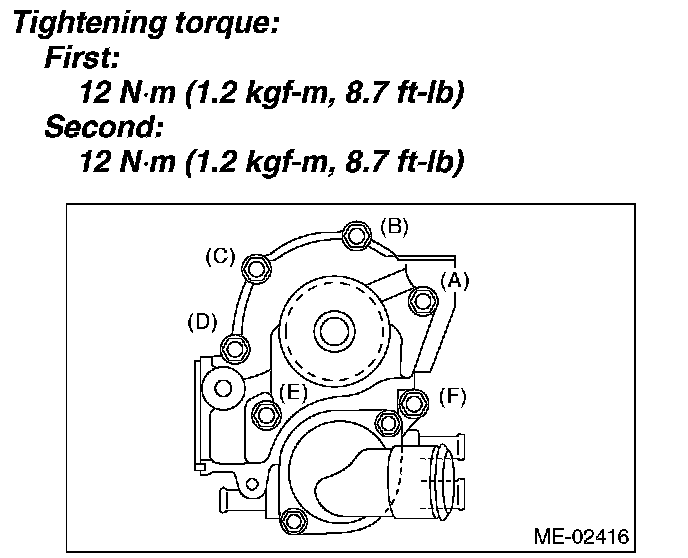 Tightening torque:
First:
12 N·m (1.2 kgf-m, 8.7 ft-lb)
Second:
12 N·m (1.2 kgf-m, 8.7 ft-lb)

(B)
(C)
(A)
(D)
(E)
(F)

ME-02416