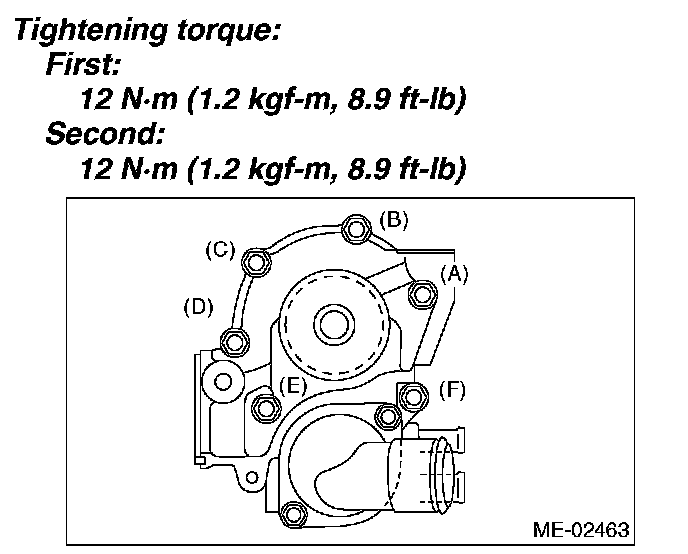 Tightening torque:
First:
12 N·m (1.2 kgf-m, 8.9 ft-lb)
Second:
12 N·m (1.2 kgf-m, 8.9 ft-lb)

(B)
(C)
(A)
(D)
(E)
(F)
ME-02463